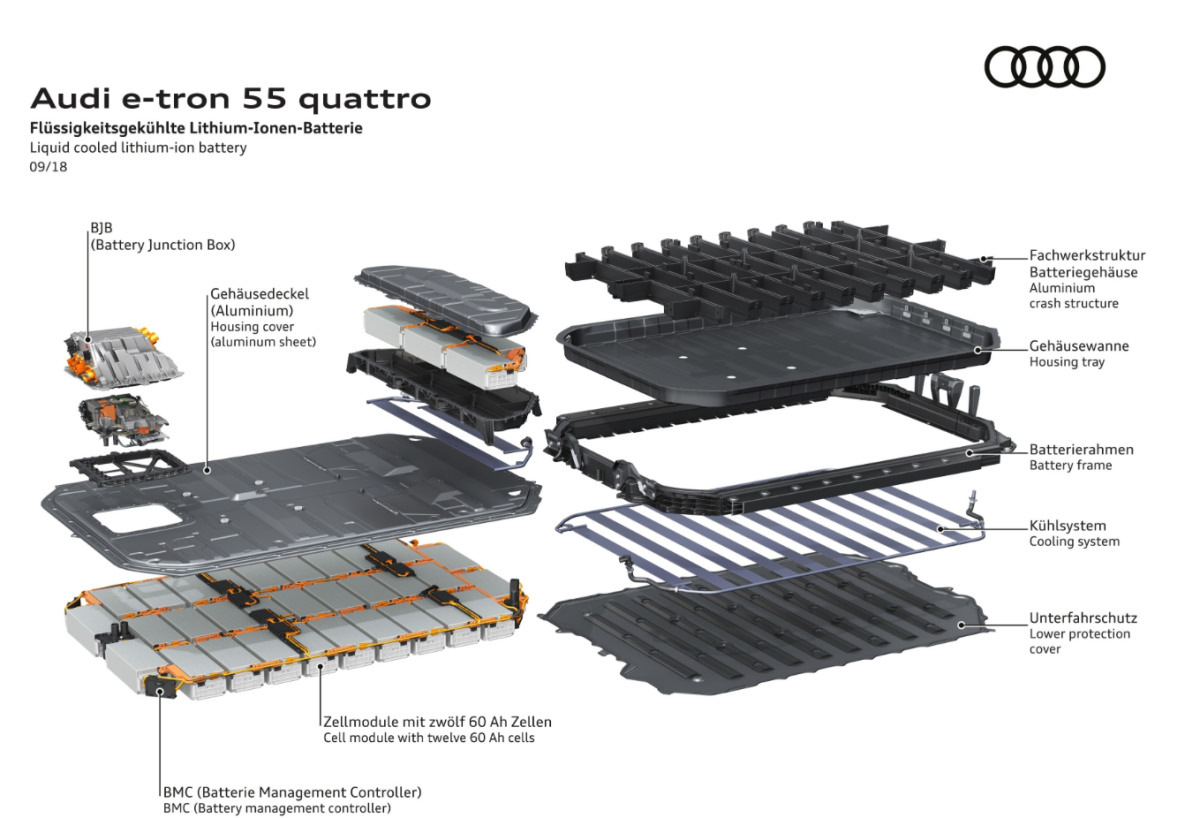 Audi e-tron 55 quattro
Flüssigkeitsgekühlte Lithium-Ionen-Batterie
Liquid cooled lithium-ion battery
09/18

BJB
(Battery Junction Box)

Gehäusedeckel
(Aluminium)
Housing cover
(aluminum sheet)

Fachwerkstruktur
Batteriegehäuse
Aluminium
crash structure

Gehäusewanne
Housing tray

Batterierahmen
Battery frame

Kühlsystem
Cooling system

Unterfahrschutz
Lower protection
cover

Zellmodule mit zwölf 60 Ah Zellen
Cell module with twelve 60 Ah cells

BMC (Batterie Management Controller)
BMC (Battery management controller)